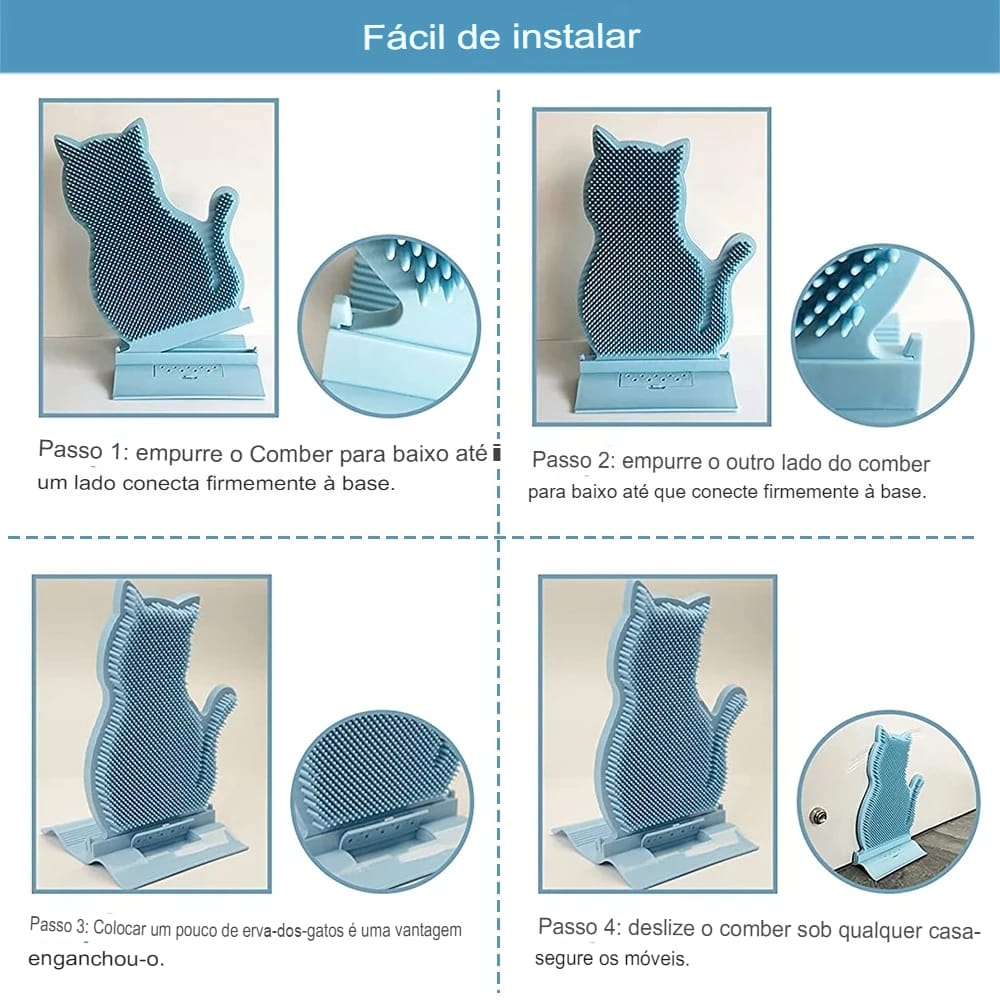 Fácil de instalar

Passo 1: empurre o Comber para baixo até um lado conecta firmemente à base.

Passo 2: empurre o outro lado do comber para baixo até que conecte firmemente à base.

Passo 3: Colocar um pouco de erva-dos-gatos é uma vantagem enganchou-o.

Passo 4: deslize o comber sob qualquer casa-segure os móveis.