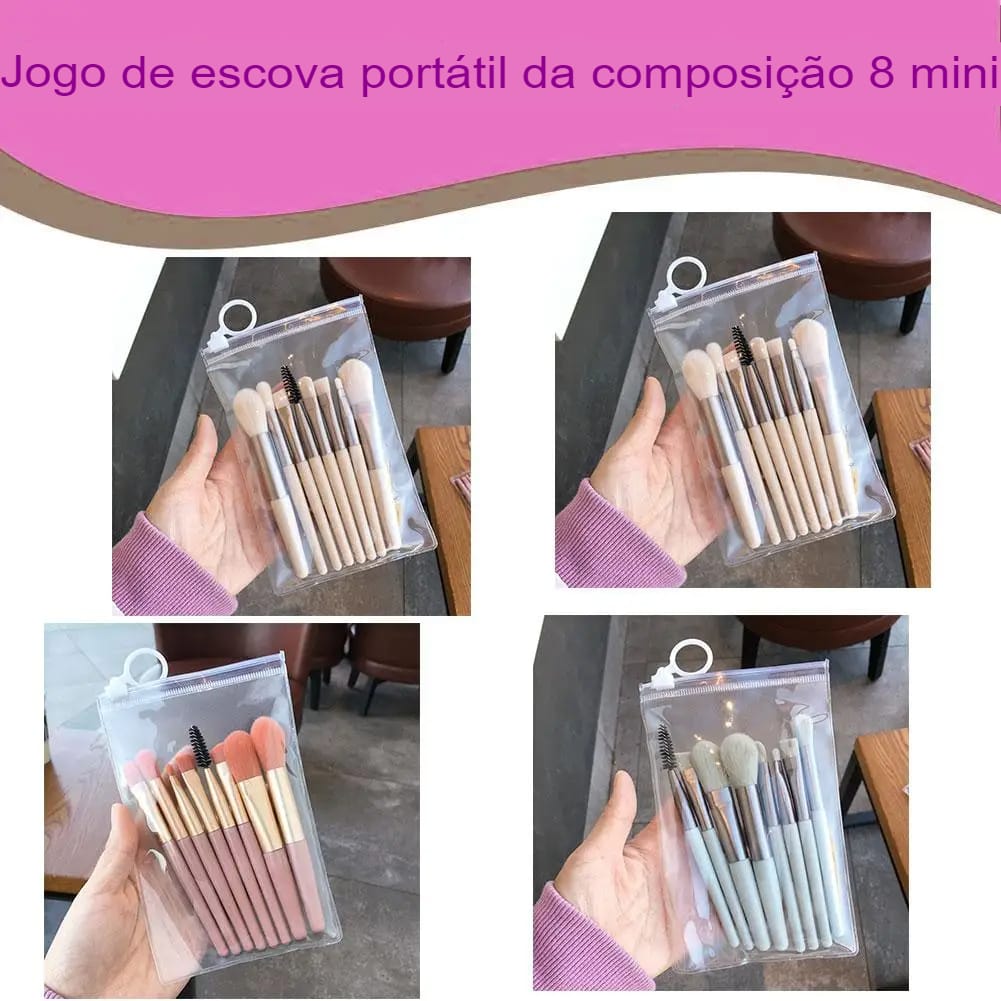 Jogo de escova portátil da composição 8 mini