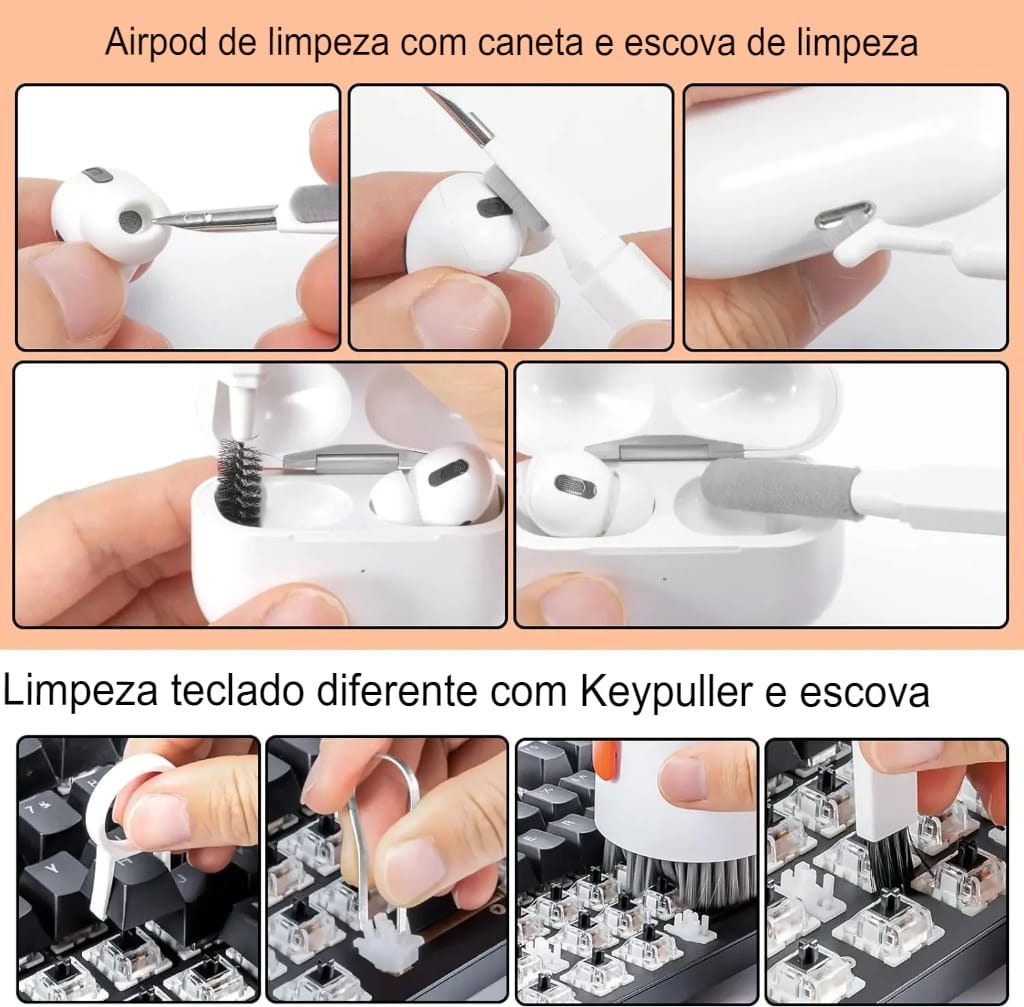 Airpod de limpeza com caneta e escova de limpeza

Limpeza teclado diferente com Keypuller e escova