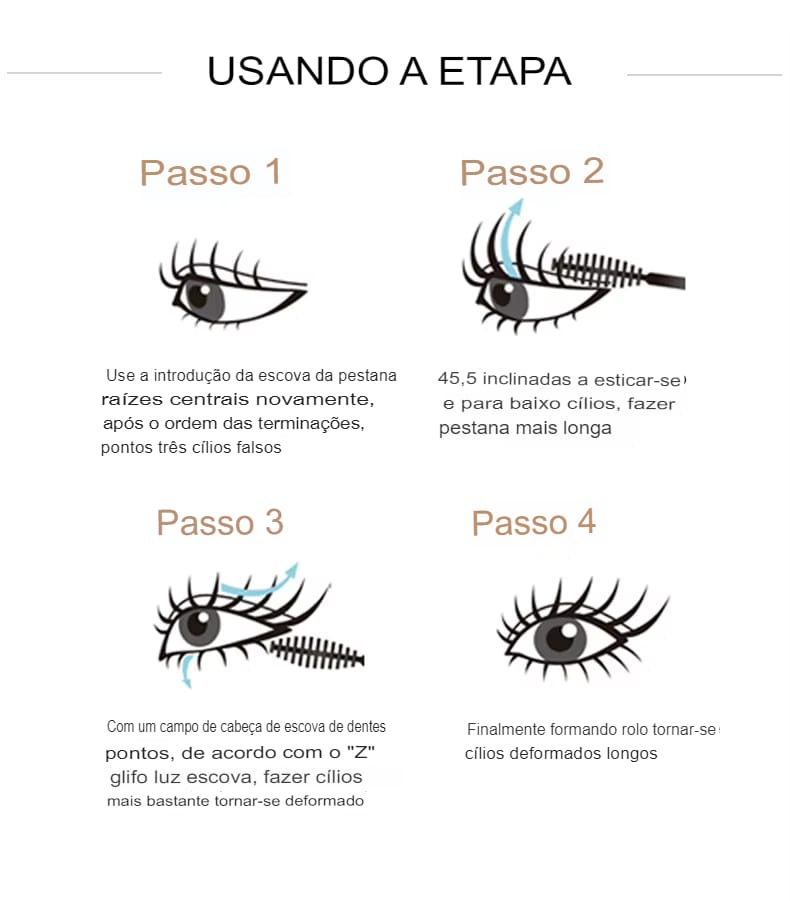 USANDO A ETAPA

Passo 1

Use a introdução da escova da pestana raízes centrais novamente, após o ordem das terminações, pontos três cílios falsos

Passo 2

45,5 inclinadas a esticar-se e para baixo cílios, fazer pestana mais longa

Passo 3

Com um campo de cabeça de escova de dentes pontos, de acordo com o "Z" glifo luz escova, fazer cílios mais bastante tornar-se deformado

Passo 4

Finalmente formando rolo tornar-se cílios deformados longos