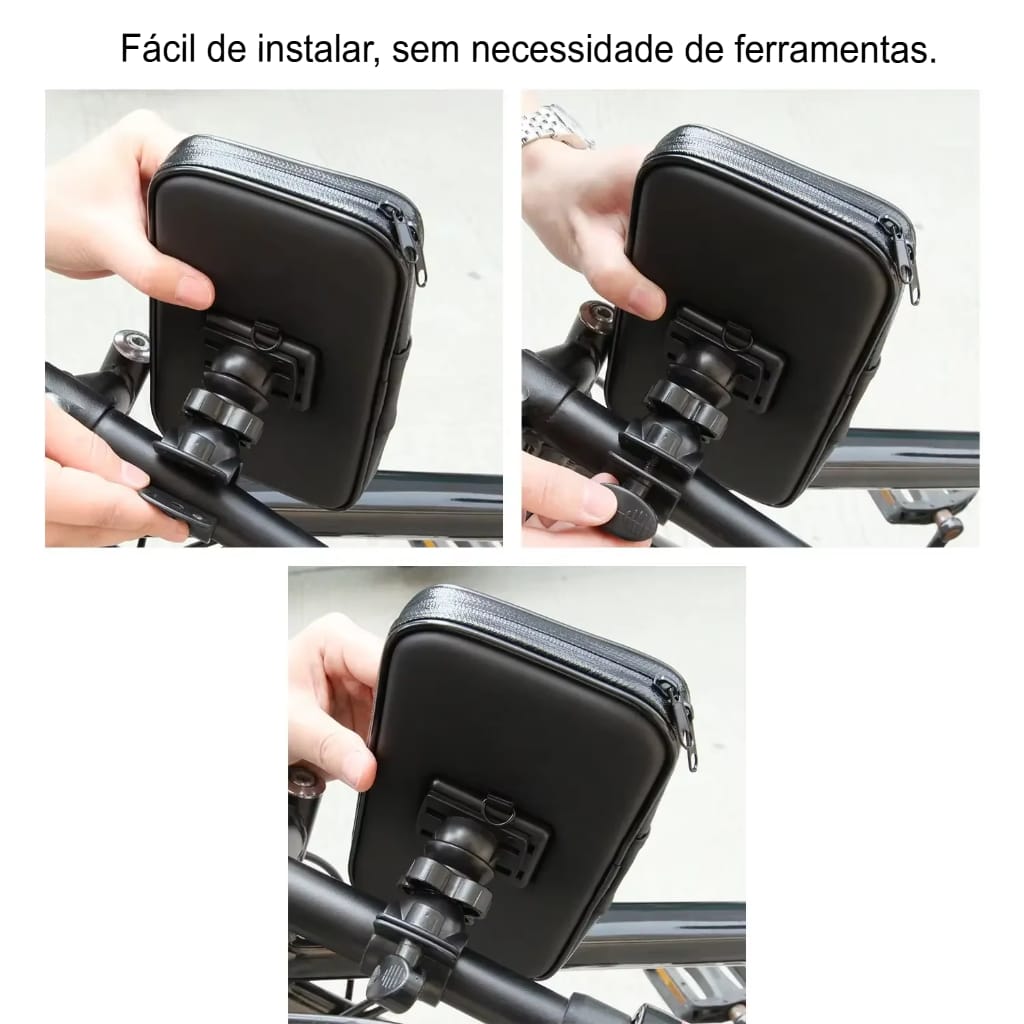 Fácil de instalar, sem necessidade de ferramentas.