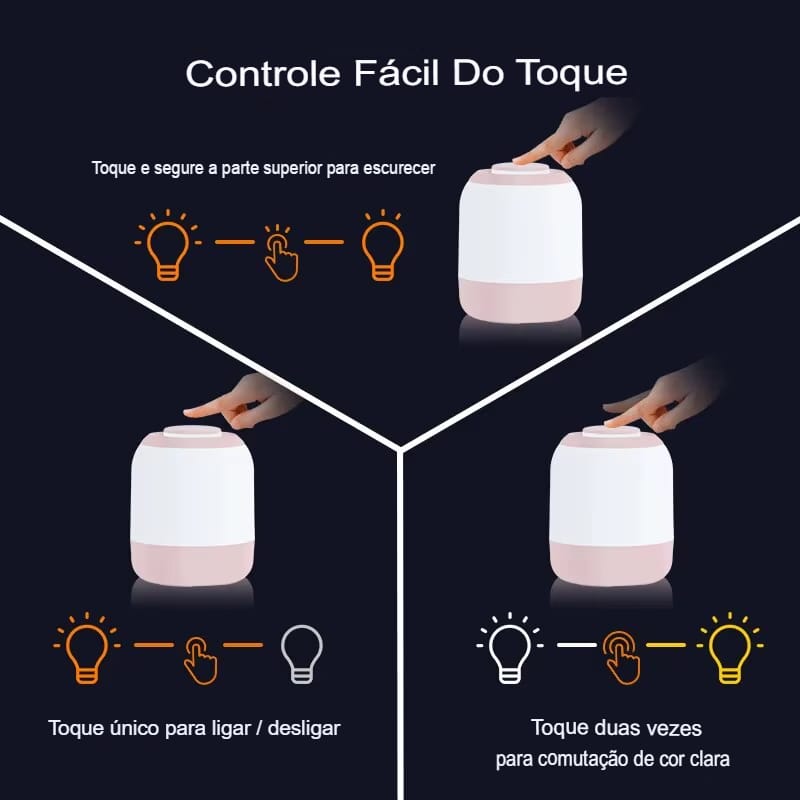 Controle Fácil Do Toque

Toque e segure a parte superior para escurecer

Toque único para ligar / desligar

Toque duas vezes
para comutação de cor clara